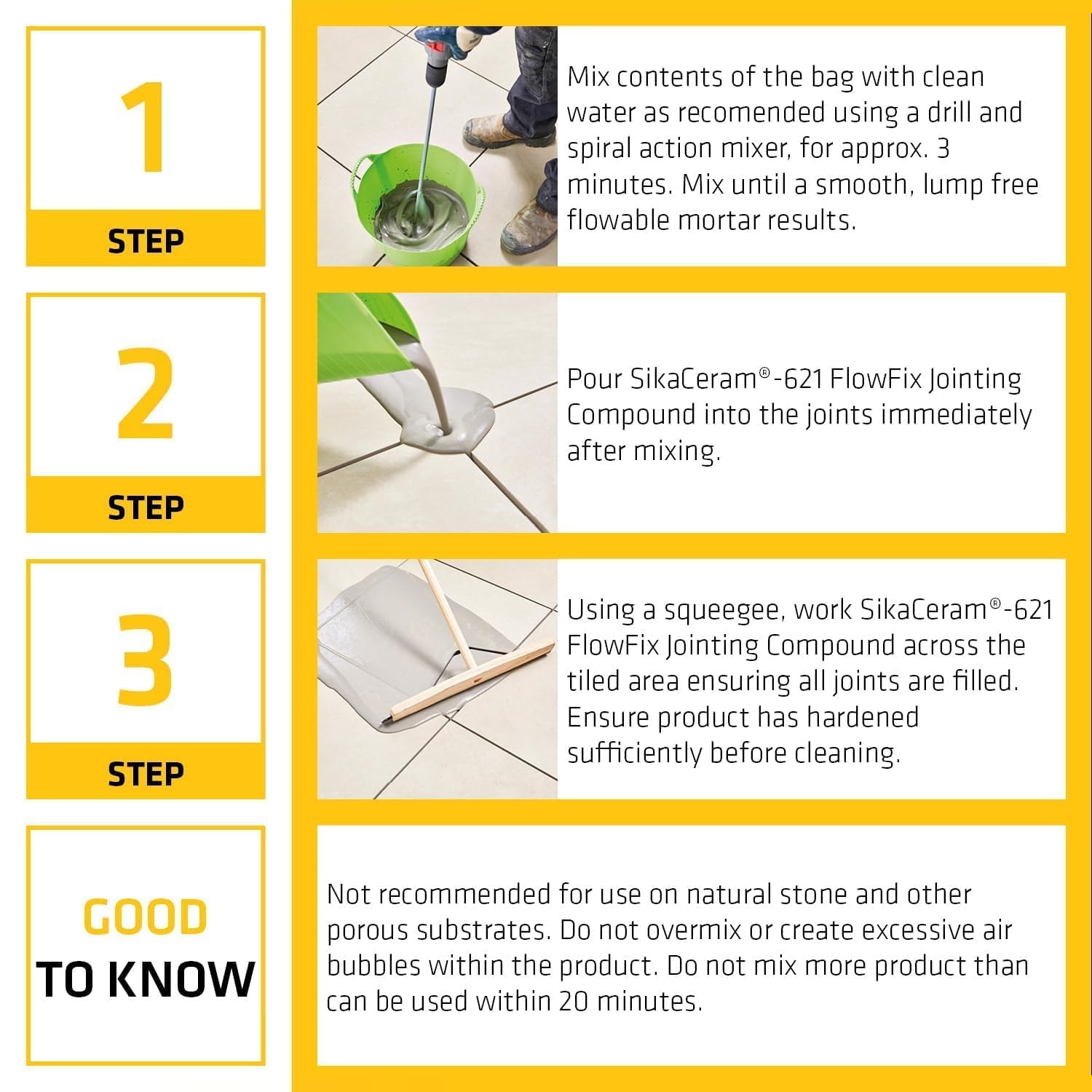 1

STEP

Mix contents of the bag with clean water as recomended using a drill and spiral action mixer, for approx. 3 minutes. Mix until a smooth, lump free flowable mortar results.

2

STEP

Pour SikaCeram®-621 FlowFix Jointing Compound into the joints immediately after mixing.

3

STEP

Using a squeegee, work SikaCeram®-621 FlowFix Jointing Compound across the tiled area ensuring all joints are filled. Ensure product has hardened sufficiently before cleaning.

GOOD TO KNOW

Not recommended for use on natural stone and other porous substrates. Do not overmix or create excessive air bubbles within the product. Do not mix more product than can be used within 20 minutes.